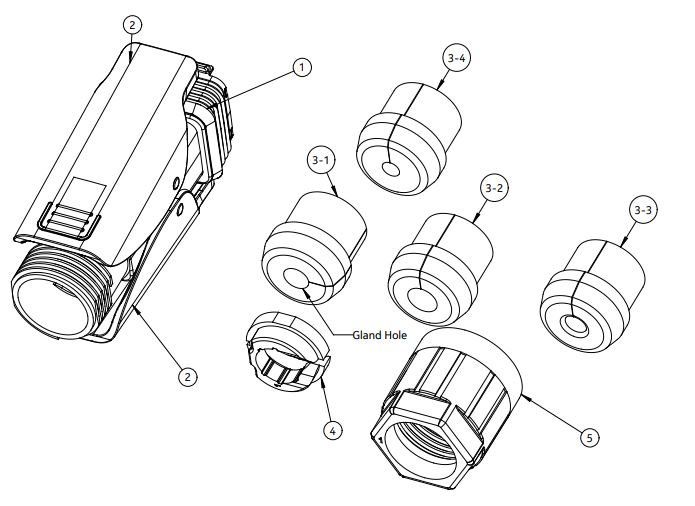 2

1

3-4

3-1

3-2

3-3

Gland Hole

2

4

5